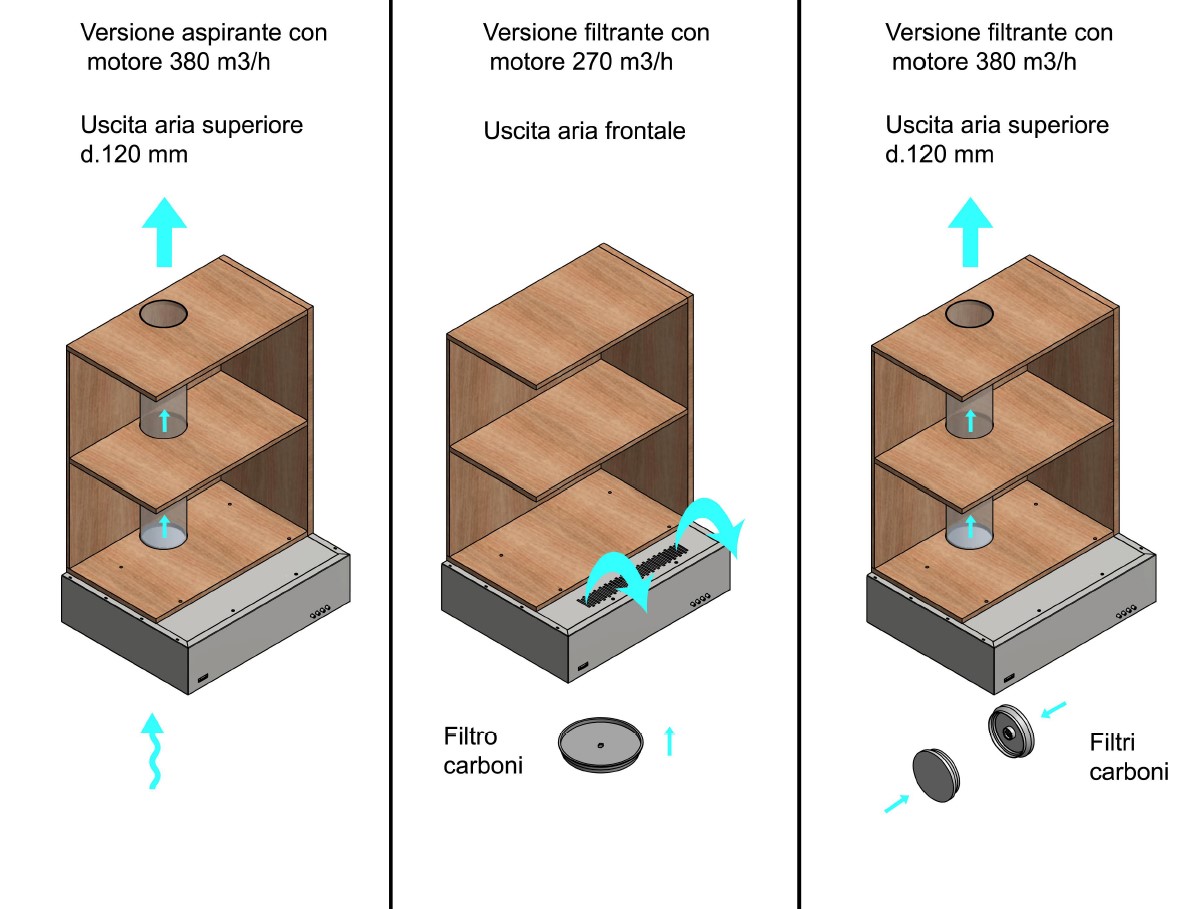 Versione aspirante con motore 380 m3/h

Uscita aria superiore d.120 mm

Versione filtrante con motore 270 m3/h

Uscita aria frontale

Filtro carboni

Versione filtrante con motore 380 m3/h

Uscita aria superiore d.120 mm

Filtri carboni